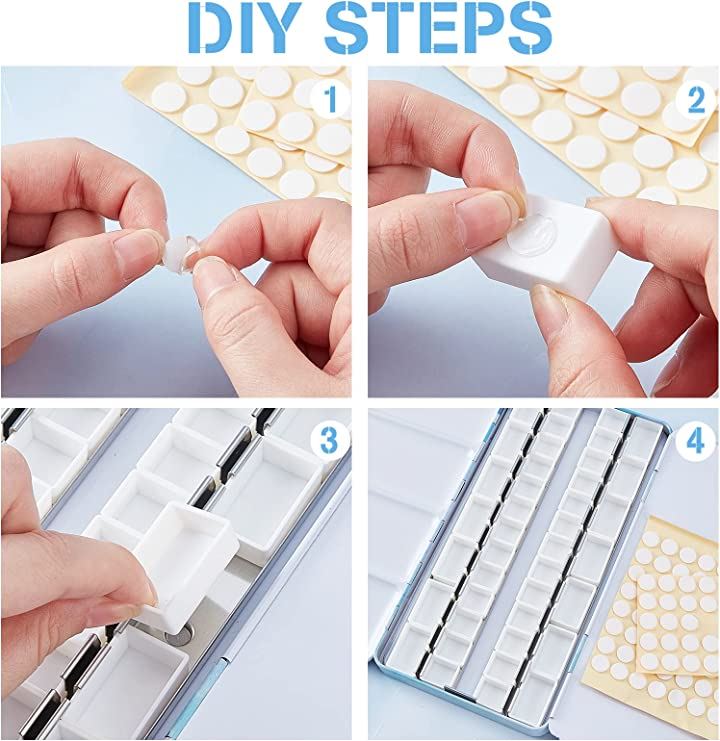 DIY STEPS

1

2

3

4