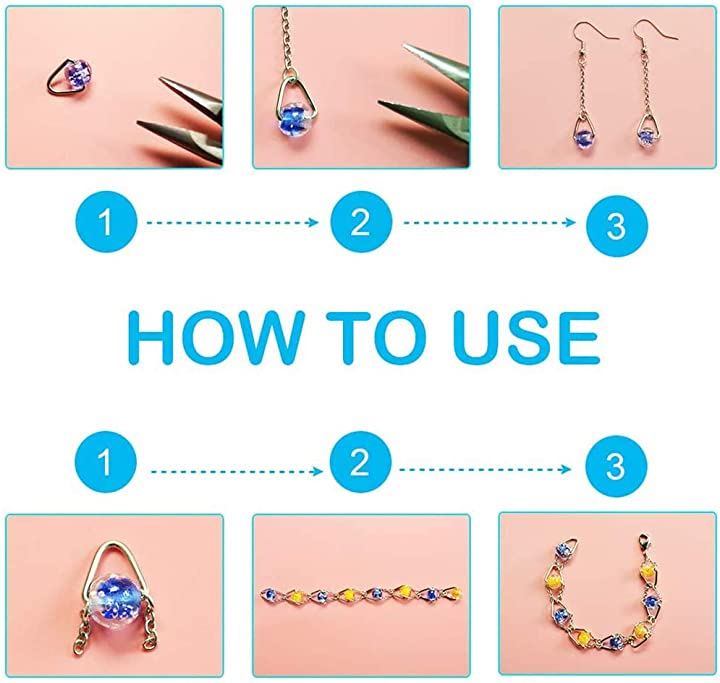 1
2
3

HOW TO USE

1
2
3