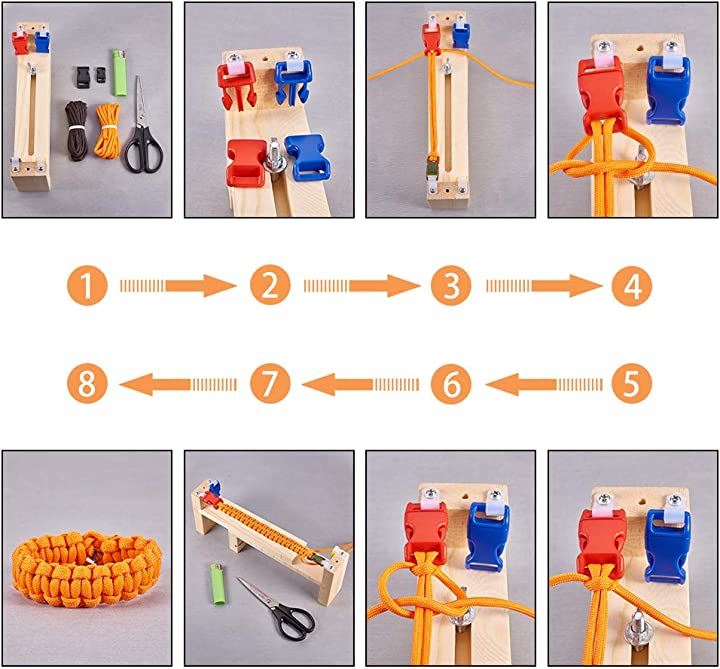 1 2 3 4

8 7 6 5