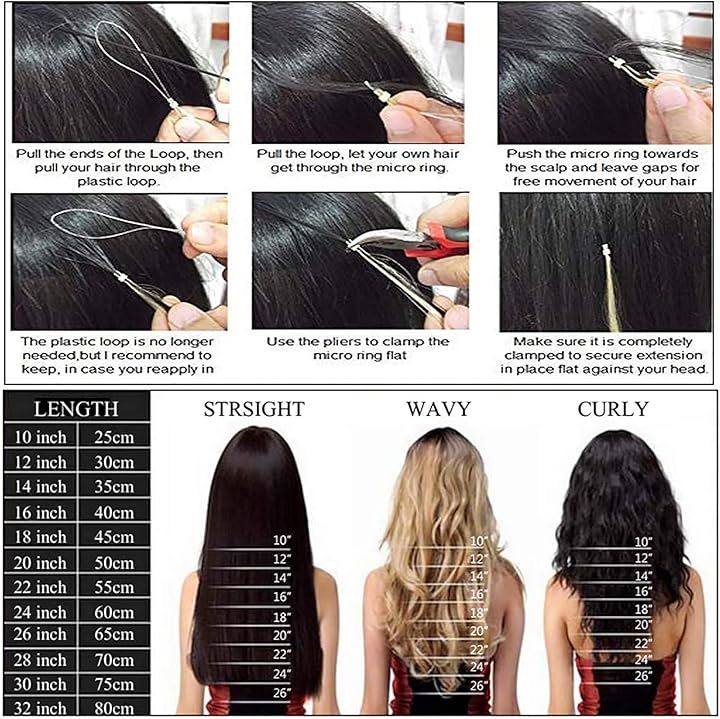 Pull the ends of the Loop, then pull your hair through the plastic loop.

Pull the loop, let your own hair get through the micro ring.

Push the micro ring towards the scalp and leave gaps for free movement of your hair

The plastic loop is no longer needed,but I recommend to keep, in case you reapply in

Use the pliers to clamp the micro ring flat

Make sure it is completely clamped to secure extension in place flat against your head.

| LENGTH | |
|---|---|
| 10 inch | 25cm |
| 12 inch | 30cm |
| 14 inch | 35cm |
| 16 inch | 40cm |
| 18 inch | 45cm |
| 20 inch | 50cm |
| 22 inch | 55cm |
| 24 inch | 60cm |
| 26 inch | 65cm |
| 28 inch | 70cm |
| 30 inch | 75cm |
| 32 inch | 80cm |

STRSIGHT

10" 12" 14" 16" 18" 20" 22" 24" 26"

WAVY

10" 12" 14" 16" 18" 20" 22" 24" 26"

CURLY

10" 12" 14" 16" 18" 20" 22" 24" 26"