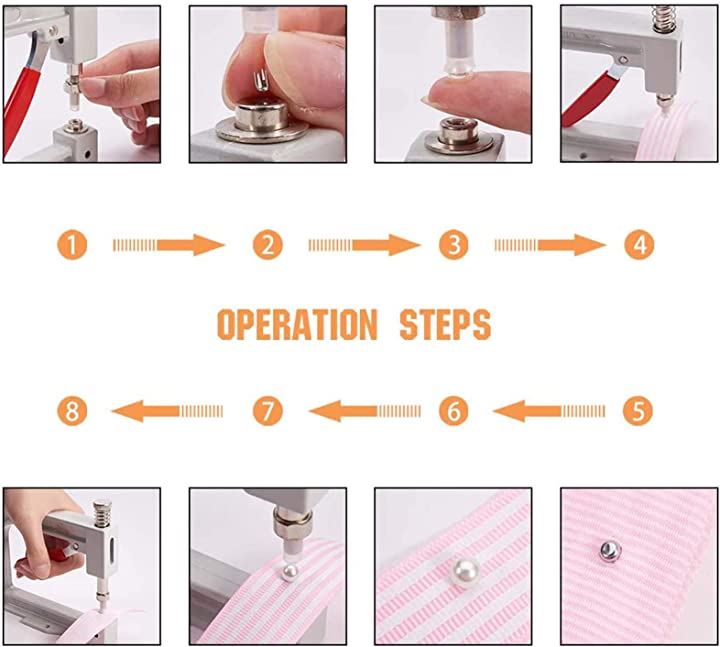 1 2 3 4

OPERATION STEPS

8 7 6 5