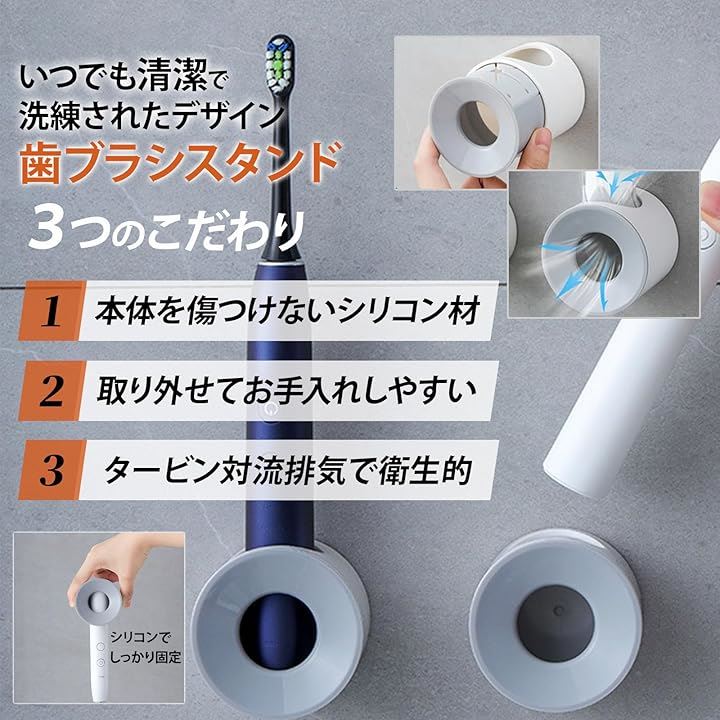 いつでも清潔で
洗練されたデザイン
歯ブラシスタンド
3つのこだわり

1 本体を傷つけないシリコン材

2 取り外せてお手入れしやすい

3 タービン対流排気で衛生的

シリコンで
しっかり固定