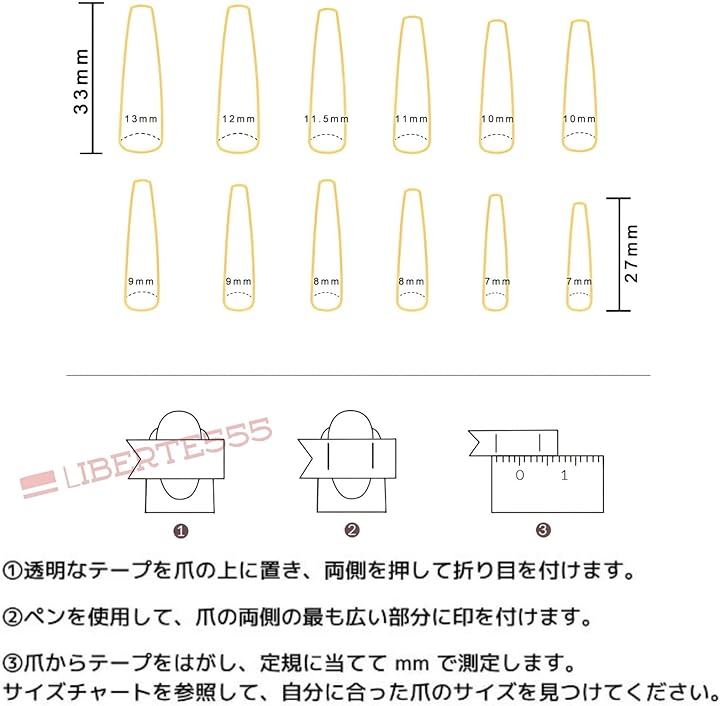 33mm

13mm 12mm 11.5mm 11mm 10mm 10mm

9mm 9mm 8mm 8mm 7mm 7mm

27mm

LIBERTE555

0 1

❶ ❷ ❸

①透明なテープを爪の上に置き、両側を押して折り目を付けます。

②ペンを使用して、爪の両側の最も広い部分に印を付けます。

③爪からテープをはがし、定規に当てて mm で測定します。
サイズチャートを参照して、自分に合った爪のサイズを見つけてください。