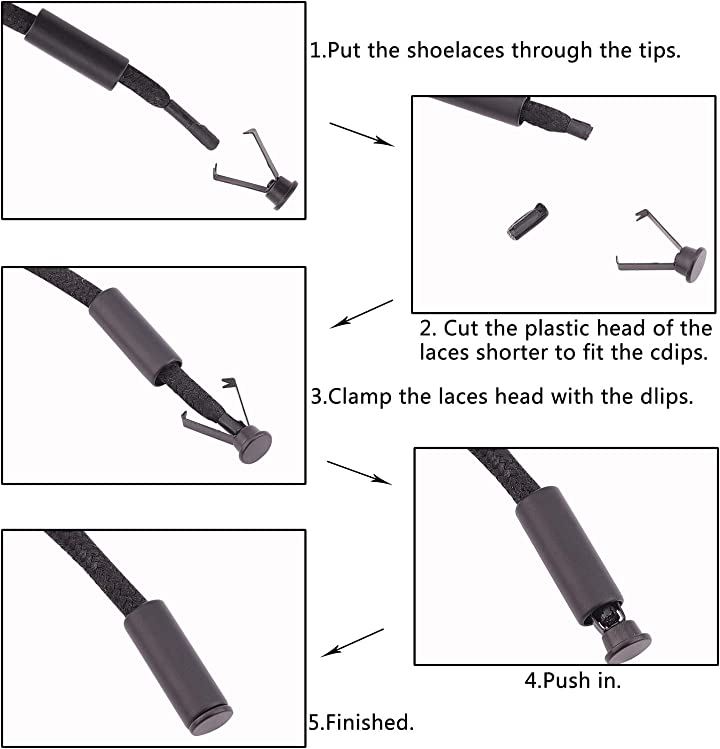 1.Put the shoelaces through the tips.

2. Cut the plastic head of the laces shorter to fit the cdips.

3.Clamp the laces head with the dlips.

4.Push in.

5.Finished.