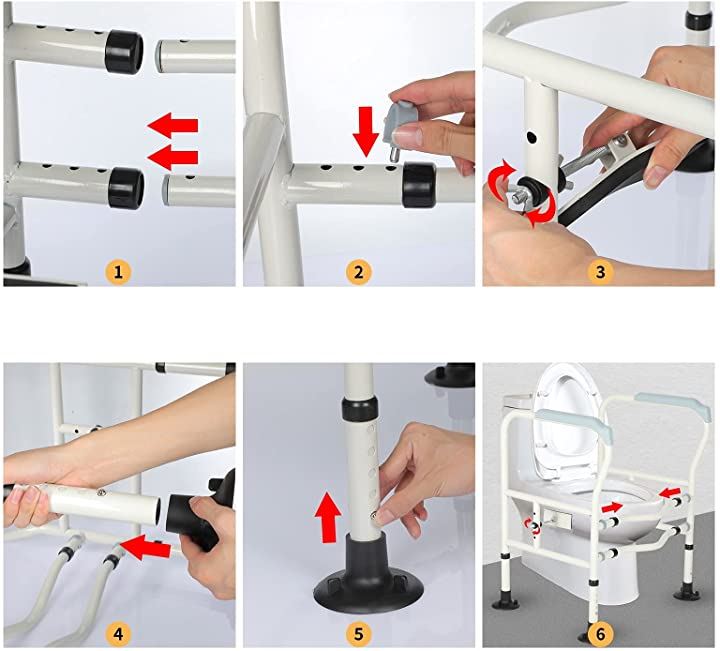 1

2

3

4

5

6