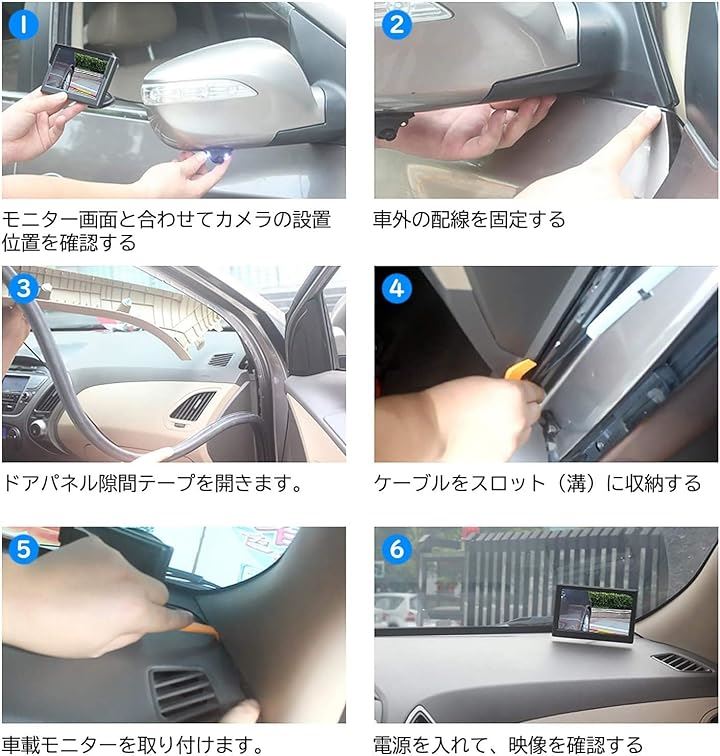 1

モニター画面と合わせてカメラの設置位置を確認する

2

車外の配線を固定する

3

ドアパネル隙間テープを開きます。

4

ケーブルをスロット（溝）に収納する

5

車載モニターを取り付けます。

6

電源を入れて、映像を確認する