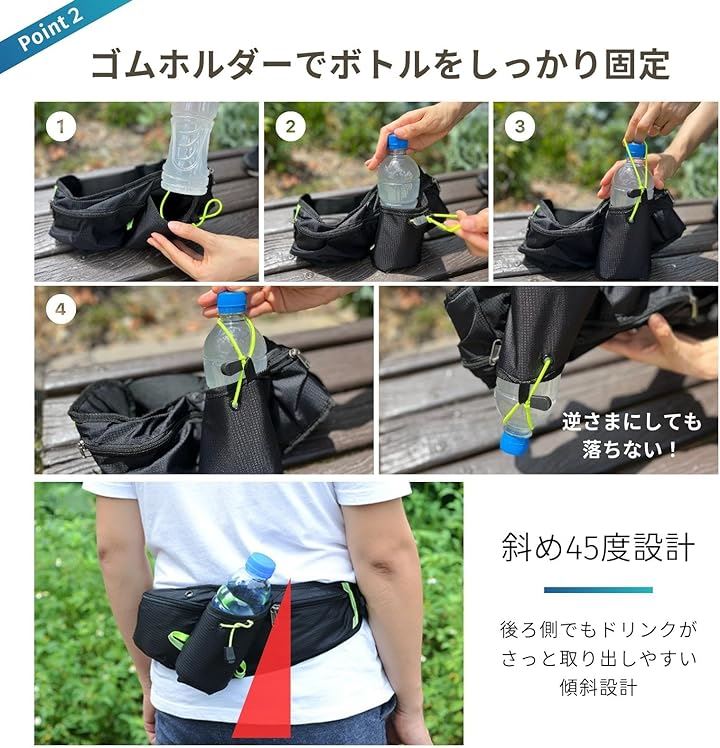 Point 2

ゴムホルダーでボトルをしっかり固定

1

2

3

4

逆さまにしても落ちない！

斜め45度設計

後ろ側でもドリンクがさっと取り出しやすい傾斜設計