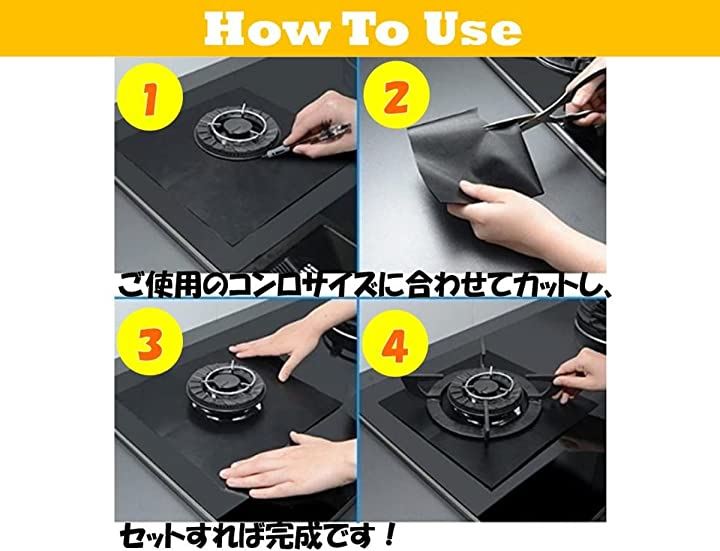 How To Use

1

2

ご使用のコンロサイズに合わせてカットし、

3

4

セットすれば完成です！