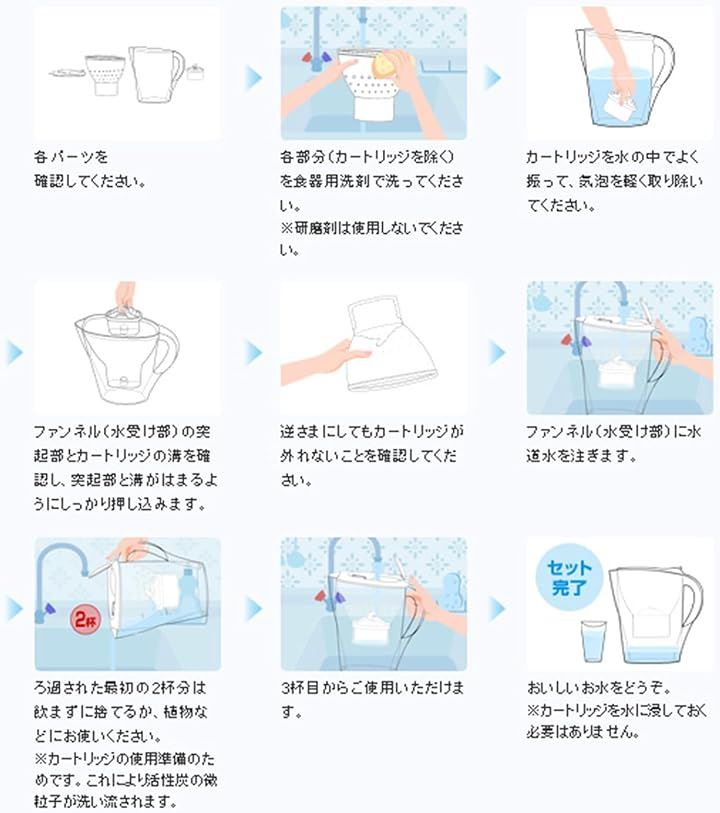 各パーツを確認してください。

各部分（カートリッジを除く）を食器用洗剤で洗ってください。
※研磨剤は使用しないでください。

カートリッジを水の中でよく振って、気泡を軽く取り除いてください。

ファンネル（水受け部）の突起部とカートリッジの溝を確認し、突起部と溝がはまるようにしっかり押し込みます。

逆さまにしてもカートリッジが外れないことを確認してください。

ファンネル（水受け部）に水道水を注ぎます。

2杯

ろ過された最初の2杯分は飲まずに捨てるか、植物などにお使いください。
※カートリッジの使用準備のためです。これにより活性炭の微粒子が洗い流されます。

3杯目からご使用いただけます。

セット完了

おいしいお水をどうぞ。
※カートリッジを水に浸しておく必要はありません。