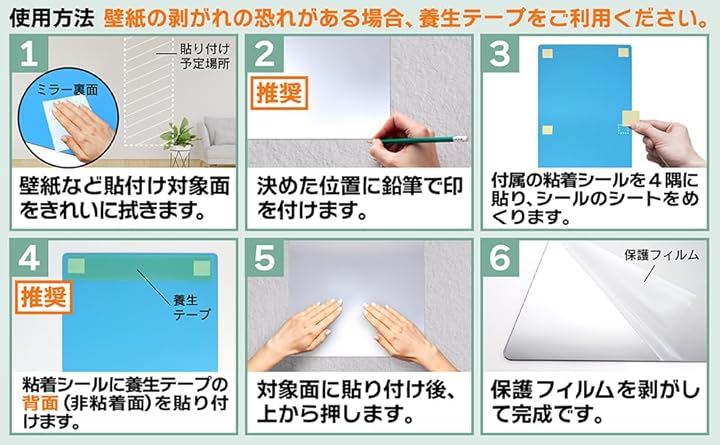 使用方法 壁紙の剥がれの恐れがある場合、養生テープをご利用ください。

1
貼り付け予定場所
ミラー裏面
壁紙など貼付け対象面をきれいに拭きます。

2
推奨
決めた位置に鉛筆で印を付けます。

3
付属の粘着シールを４隅に貼り、シールのシートをめくります。

4
推奨
養生テープ
粘着シールに養生テープの背面（非粘着面）を貼り付けます。

5
対象面に貼り付け後、上から押します。

6
保護フィルム
保護フィルムを剥がして完成です。