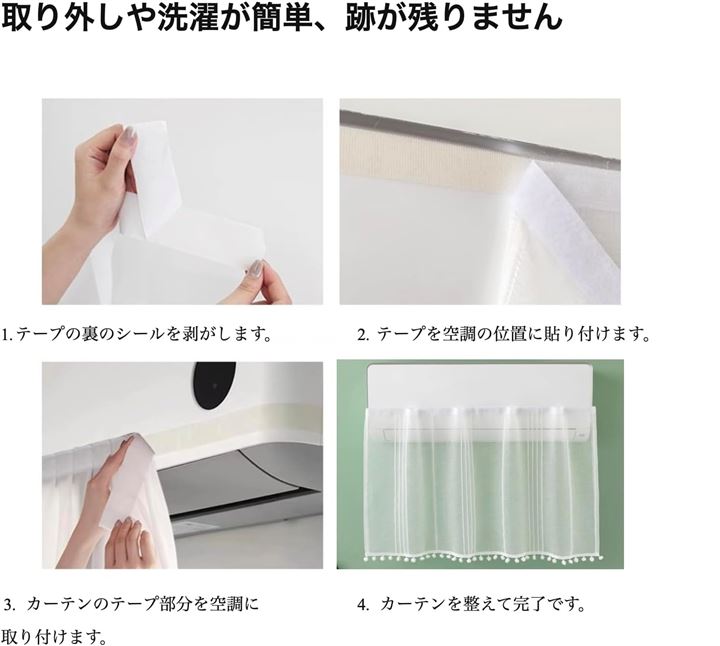 取り外しや洗濯が簡単、跡が残りません

1. テープの裏のシールを剥がします。

2. テープを空調の位置に貼り付けます。

3. カーテンのテープ部分を空調に取り付けます。

4. カーテンを整えて完了です。