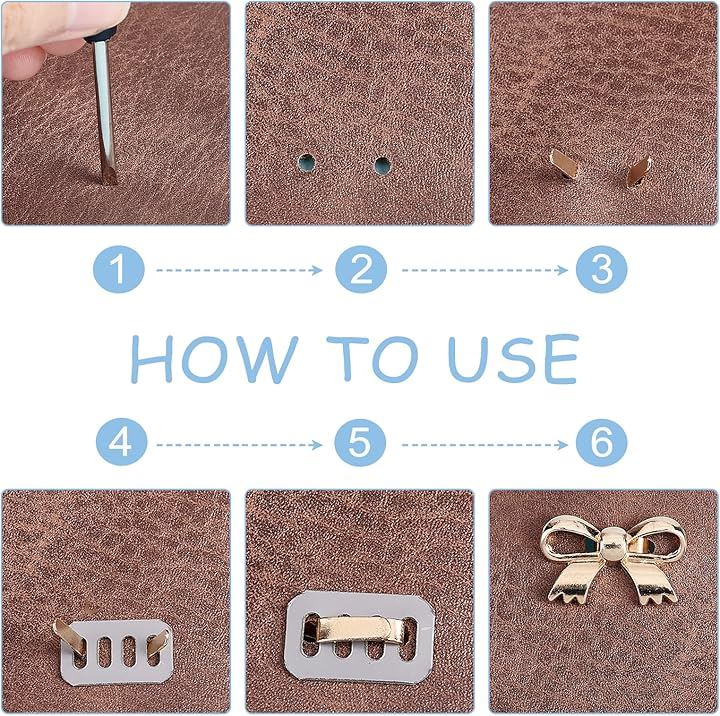 1 2 3

HOW TO USE

4 5 6