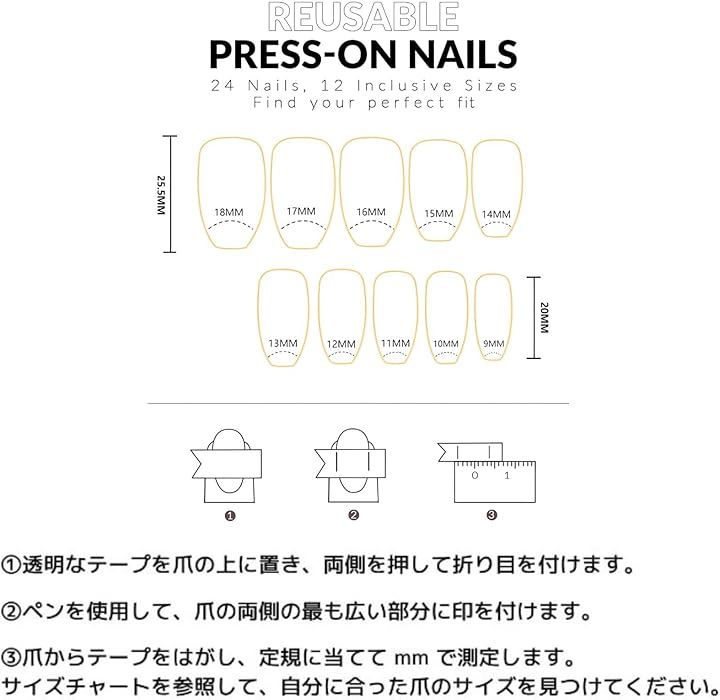 REUSABLE
PRESS-ON NAILS
24 Nails, 12 Inclusive Sizes
Find your perfect fit

25.5MM

18MM 17MM 16MM 15MM 14MM

13MM 12MM 11MM 10MM 9MM

20MM

0 1

❶ ❷ ❸

①透明なテープを爪の上に置き、両側を押して折り目を付けます。

②ペンを使用して、爪の両側の最も広い部分に印を付けます。

③爪からテープをはがし、定規に当てて mm で測定します。
サイズチャートを参照して、自分に合った爪のサイズを見つけてください。