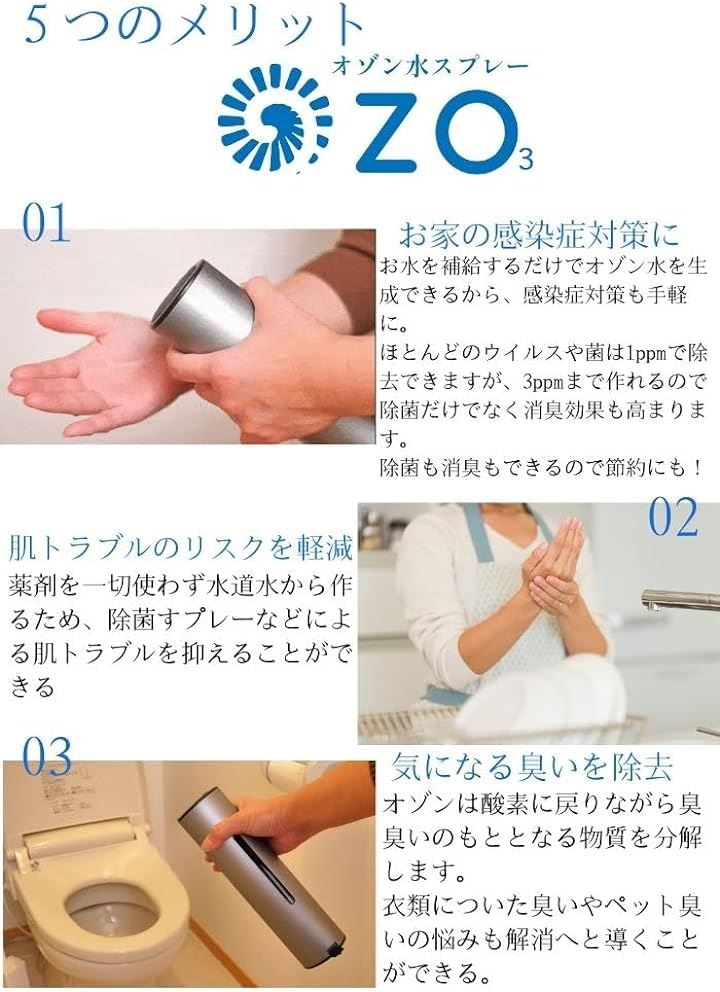 5つのメリット

オゾン水スプレー

ZO3

01

お家の感染症対策に

お水を補給するだけでオゾン水を生成できるから、感染症対策も手軽に。
ほとんどのウイルスや菌は1ppmで除去できますが、3ppmまで作れるので除菌だけでなく消臭効果も高まります。
除菌も消臭もできるので節約にも！

02

肌トラブルのリスクを軽減

薬剤を一切使わず水道水から作るため、除菌すプレーなどによる肌トラブルを抑えることができる

03

気になる臭いを除去

オゾンは酸素に戻りながら臭臭いのもととなる物質を分解します。
衣類についた臭いやペット臭いの悩みも解消へと導くことができる。