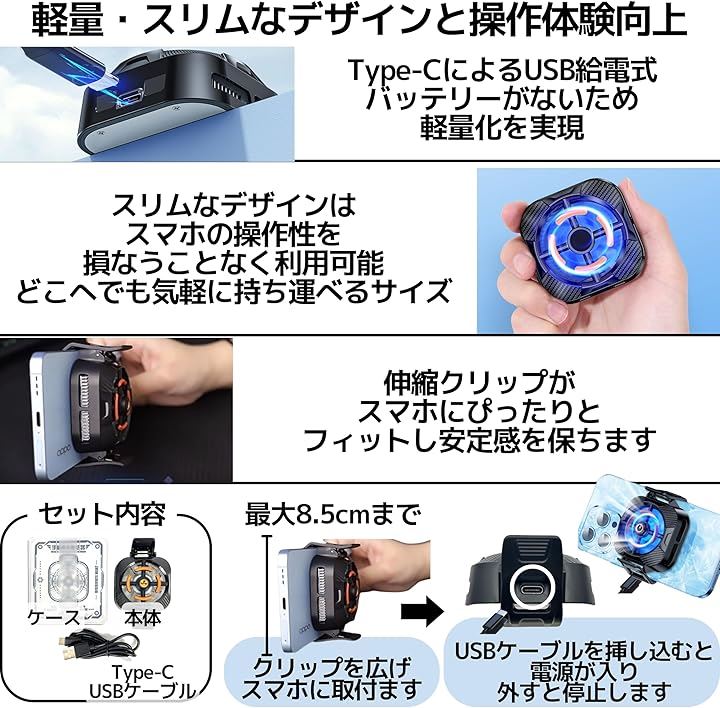 軽量・スリムなデザインと操作体験向上

Type-CによるUSB給電式
バッテリーがないため
軽量化を実現

スリムなデザインは
スマホの操作性を
損なうことなく利用可能
どこへでも気軽に持ち運べるサイズ

伸縮クリップが
スマホにぴったりと
フィットし安定感を保ちます

セット内容

ケース
本体
Type-C
USBケーブル

最大8.5cmまで

クリップを広げ
スマホに取付ます

USBケーブルを挿し込むと
電源が入り
外すと停止します