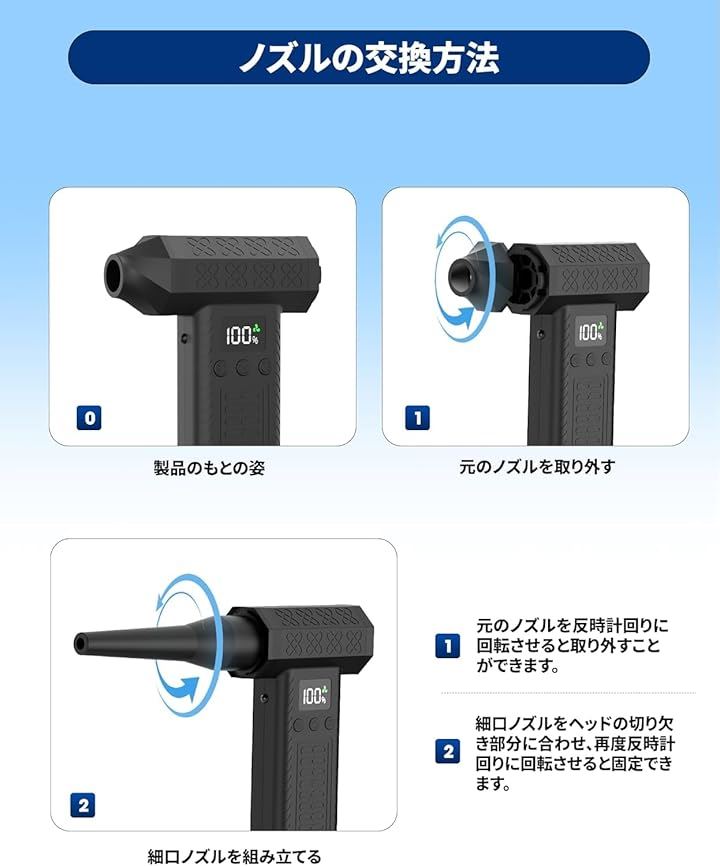 ノズルの交換方法

100%

0

製品のもとの姿

100%

1

元のノズルを取り外す

100%

2

細口ノズルを組み立てる

1 元のノズルを反時計回りに回転させると取り外すことができます。

2 細口ノズルをヘッドの切り欠き部分に合わせ、再度反時計回りに回転させると固定できます。