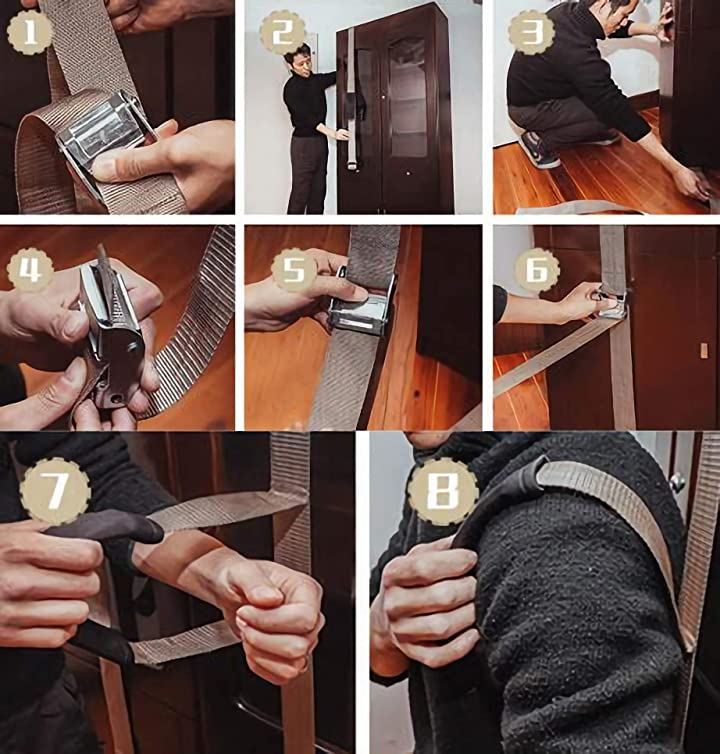 1
2
3
4
5
6
7
8