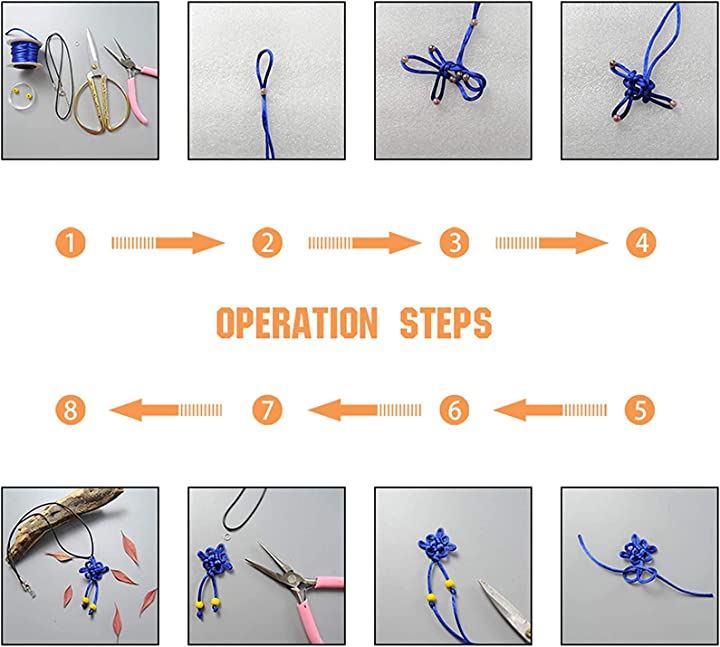 1 2 3 4

OPERATION STEPS

8 7 6 5