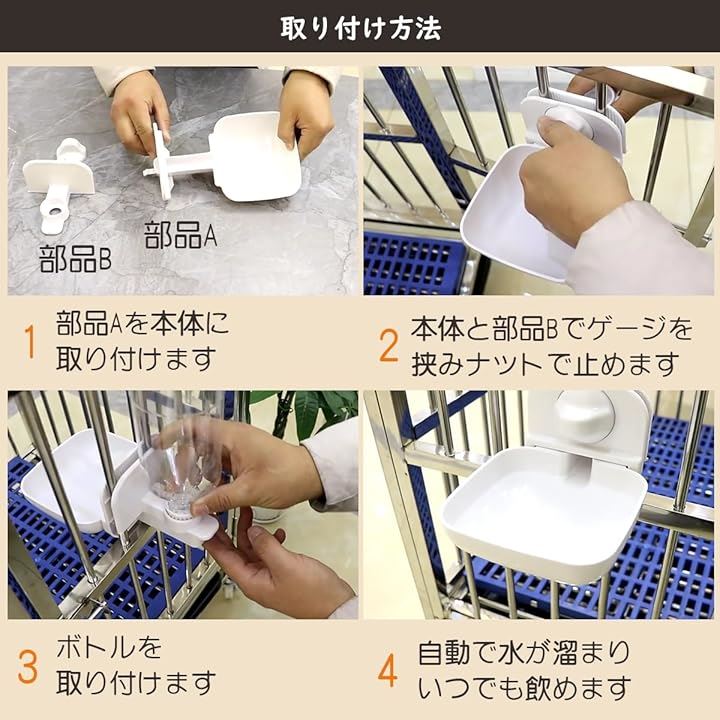 取り付け方法

部品B

部品A

1 部品Aを本体に取り付けます

2 本体と部品Bでゲージを挟みナットで止めます

3 ボトルを取り付けます

4 自動で水が溜まりいつでも飲めます