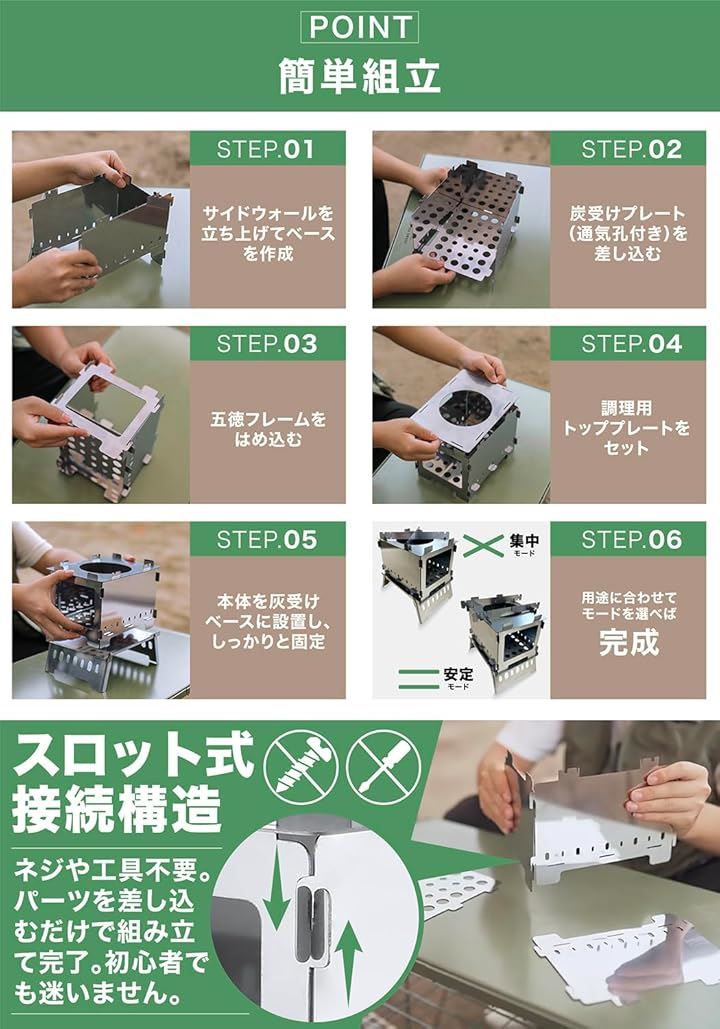 POINT

簡単組立

STEP.01

サイドウォールを立ち上げてベースを作成

STEP.02

炭受けプレート（通気孔付き）を差し込む

STEP.03

五徳フレームをはめ込む

STEP.04

調理用トッププレートをセット

STEP.05

本体を灰受けベースに設置し、しっかりと固定

集中
モード

安定
モード

STEP.06

用途に合わせてモードを選べば
完成

スロット式接続構造

ネジや工具不要。パーツを差し込むだけで組み立て完了。初心者でも迷いません。