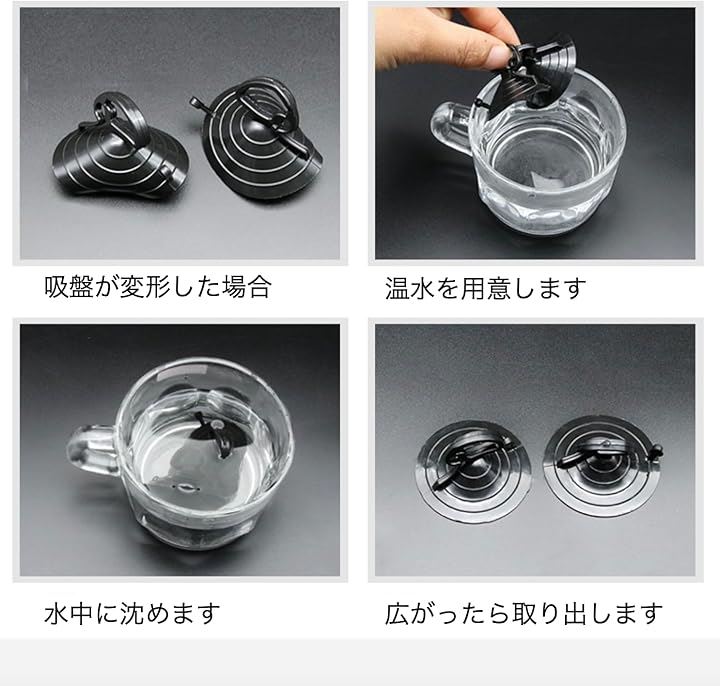 吸盤が変形した場合

温水を用意します

水中に沈めます

広がったら取り出します