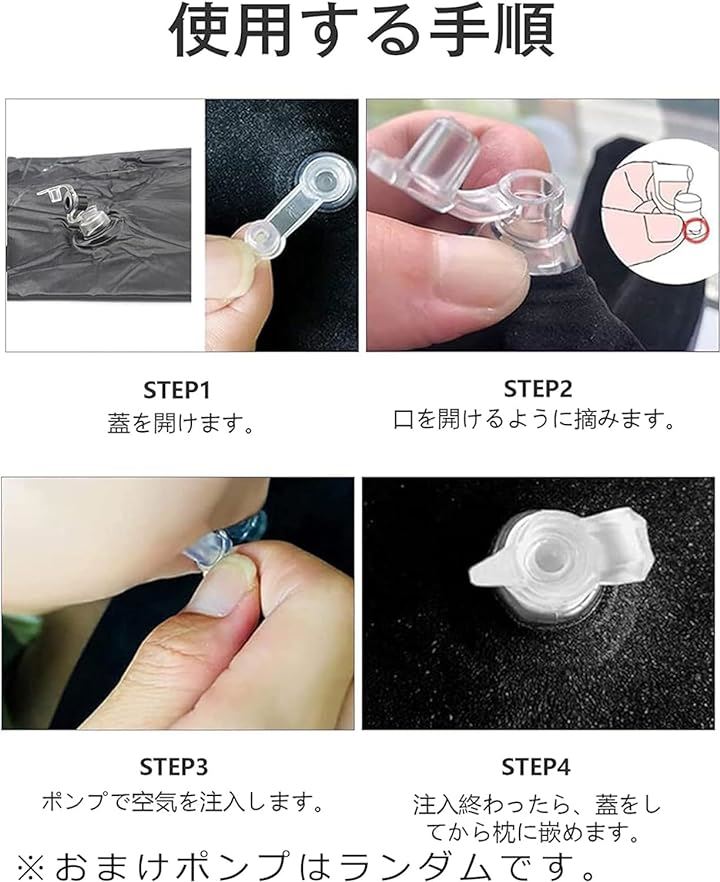 使用する手順

STEP1
蓋を開けます。

STEP2
口を開けるように摘みます。

STEP3
ポンプで空気を注入します。

STEP4
注入終わったら、蓋をしてから枕に嵌めます。

※おまけポンプはランダムです。