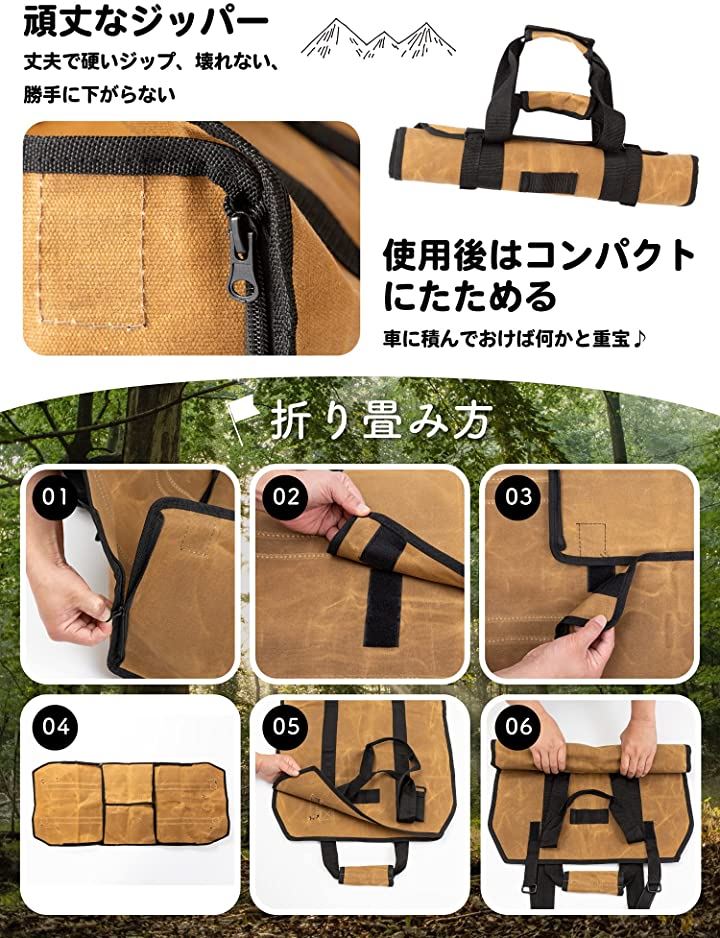 頑丈なジッパー

丈夫で硬いジップ、壊れない、勝手に下がらない

使用後はコンパクトにたためる

車に積んでおけば何かと重宝♪

折り畳み方

01

02

03

04

05

06