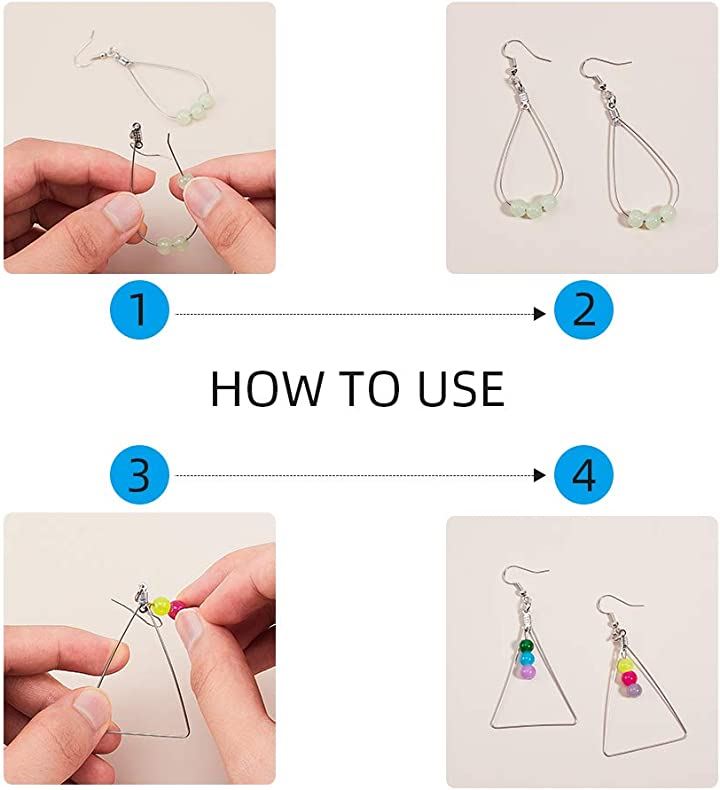 1

2

HOW TO USE

3

4