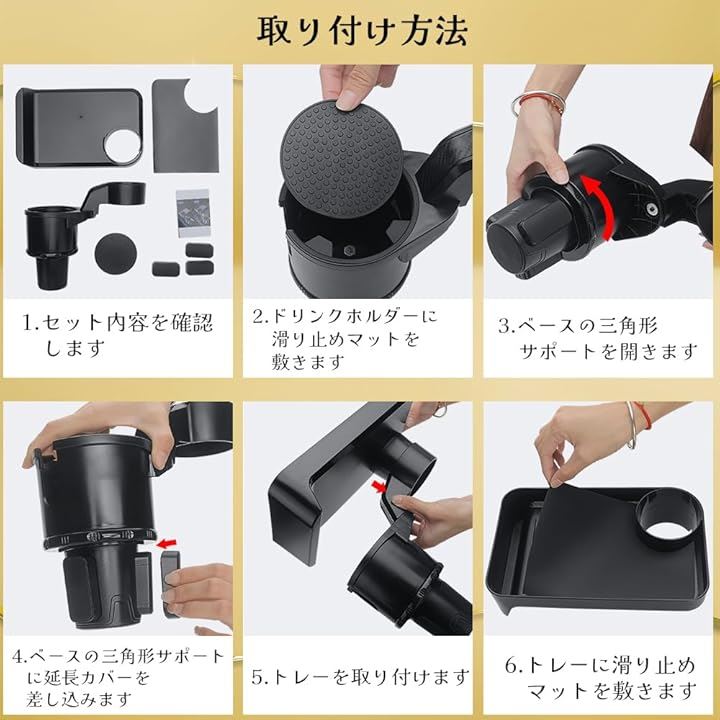 取り付け方法

1.セット内容を確認します

2.ドリンクホルダーに滑り止めマットを敷きます

3.ベースの三角形サポートを開きます

4.ベースの三角形サポートに延長カバーを差し込みます

5.トレーを取り付けます

6.トレーに滑り止めマットを敷きます