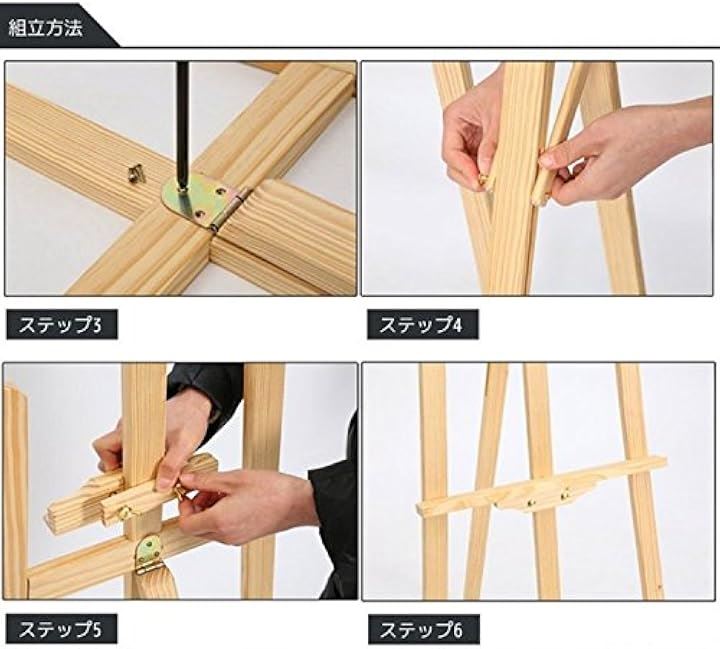 組立方法

ステップ3

ステップ4

ステップ5

ステップ6