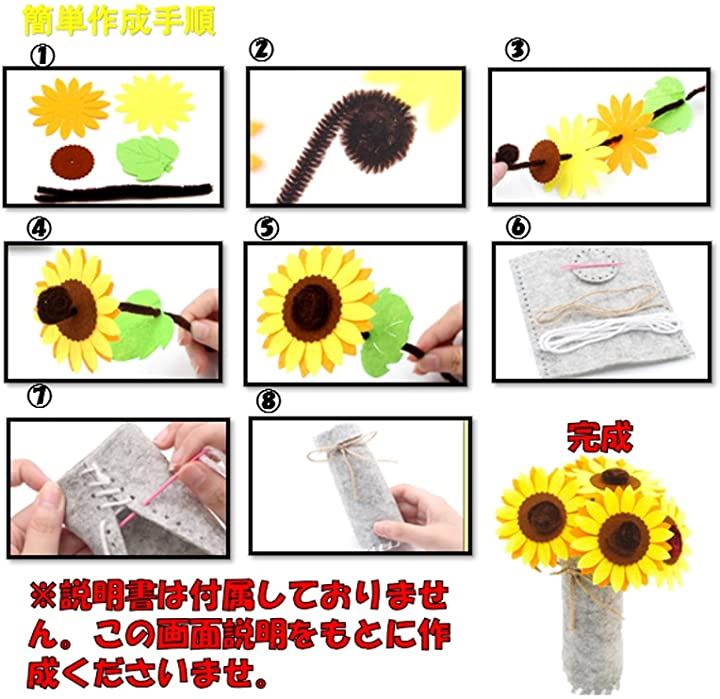 簡単作成手順

①

②

③

④

⑤

⑥

⑦

⑧

完成

※説明書は付属しておりません。この画面説明をもとに作成くださいませ。