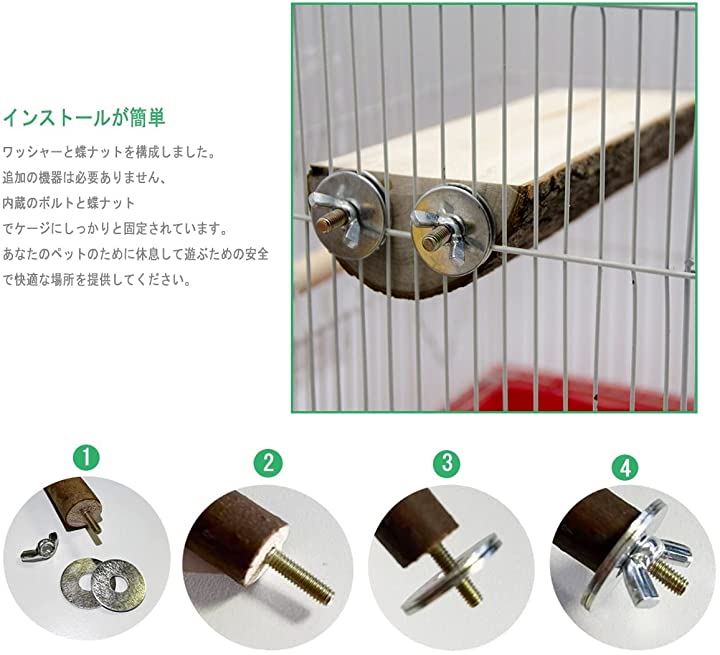 インストールが簡単

ワッシャーと蝶ナットを構成しました。
追加の機器は必要ありません、
内蔵のボルトと蝶ナット
でケージにしっかりと固定されています。
あなたのペットのために休息して遊ぶための安全
で快適な場所を提供してください。

1

2

3

4