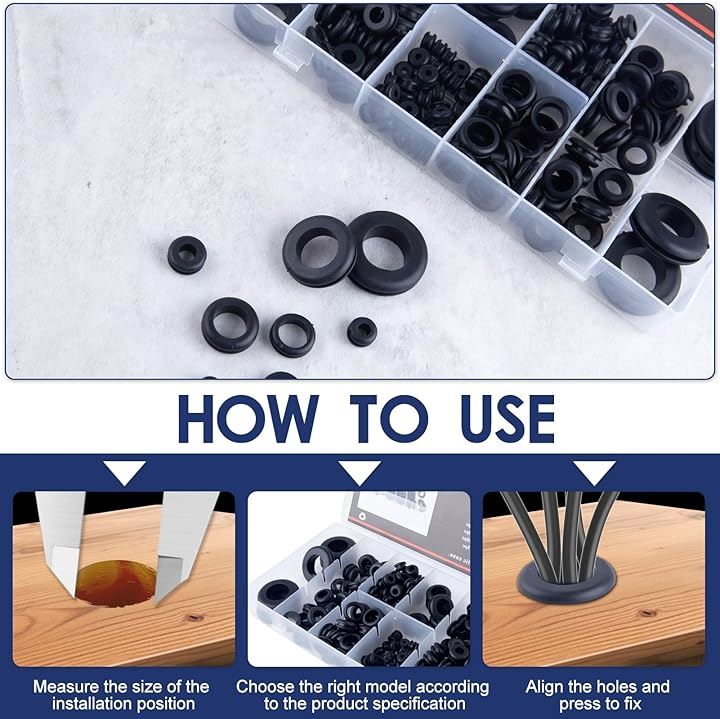 HOW TO USE

Measure the size of the installation position

Choose the right model according to the product specification

Align the holes and press to fix