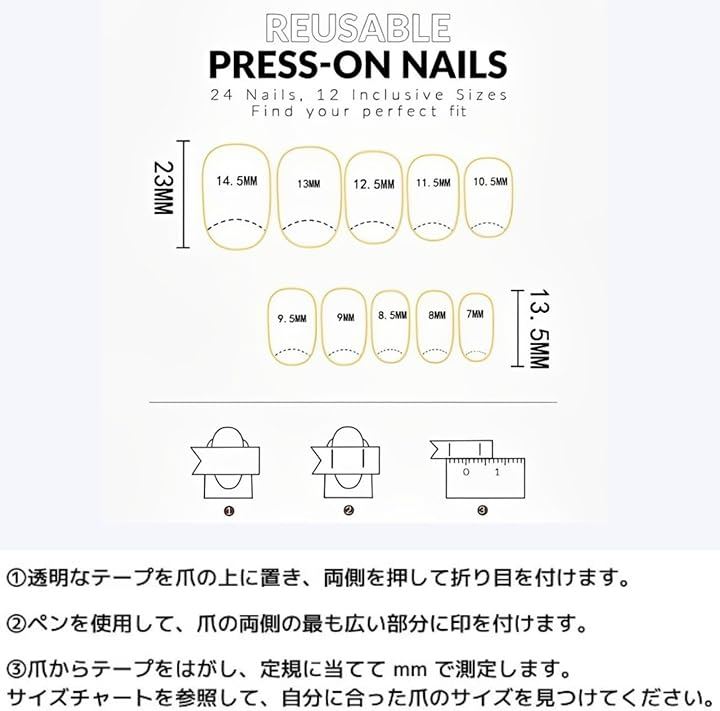 REUSABLE
PRESS-ON NAILS
24 Nails, 12 Inclusive Sizes
Find your perfect fit

23MM

14.5MM 13MM 12.5MM 11.5MM 10.5MM

9.5MM 9MM 8.5MM 8MM 7MM

13.5MM

0 1

❶ ❷ ❸

①透明なテープを爪の上に置き、両側を押して折り目を付けます。

②ペンを使用して、爪の両側の最も広い部分に印を付けます。

③爪からテープをはがし、定規に当てて mm で測定します。
サイズチャートを参照して、自分に合った爪のサイズを見つけてください。