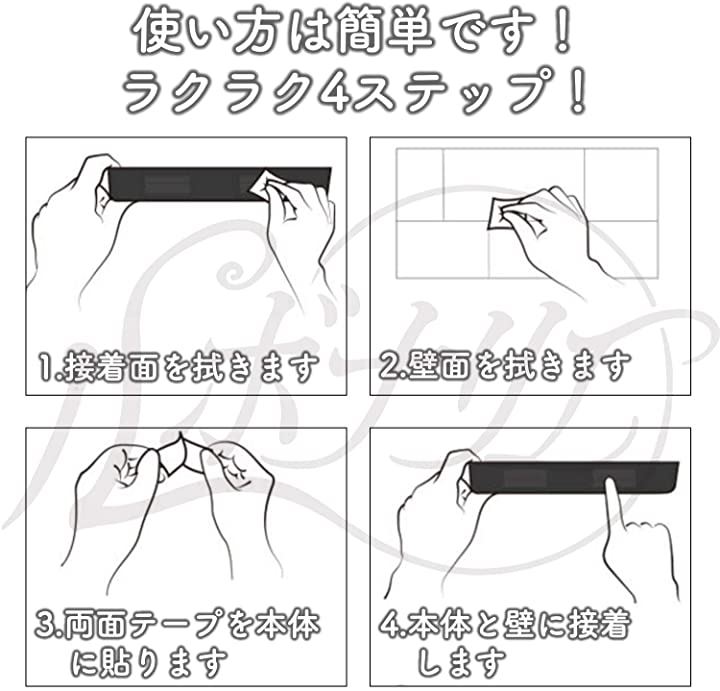 使い方は簡単です！
ラクラク4ステップ！

1.接着面を拭きます

2.壁面を拭きます

3.両面テープを本体に貼ります

4.本体と壁に接着します