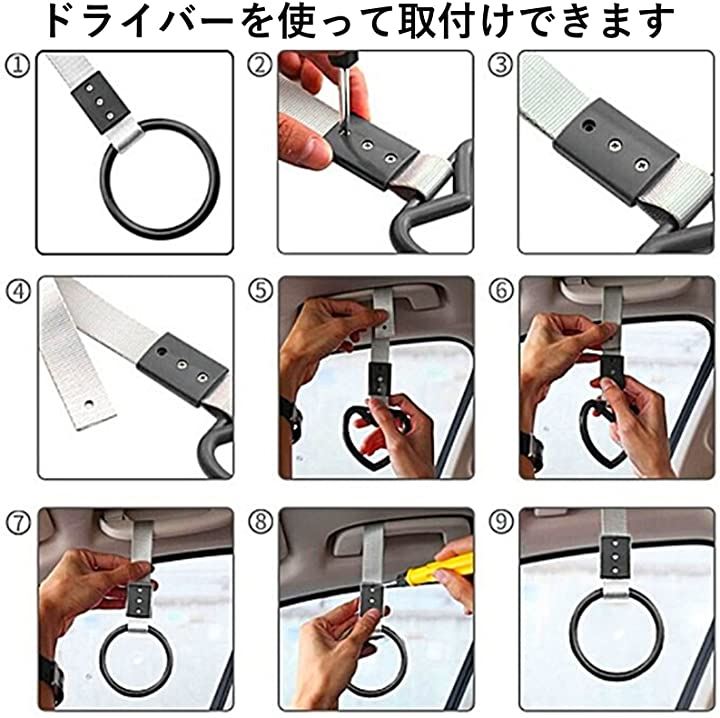 ドライバーを使って取付けできます

①

②

③

④

⑤

⑥

⑦

⑧

⑨