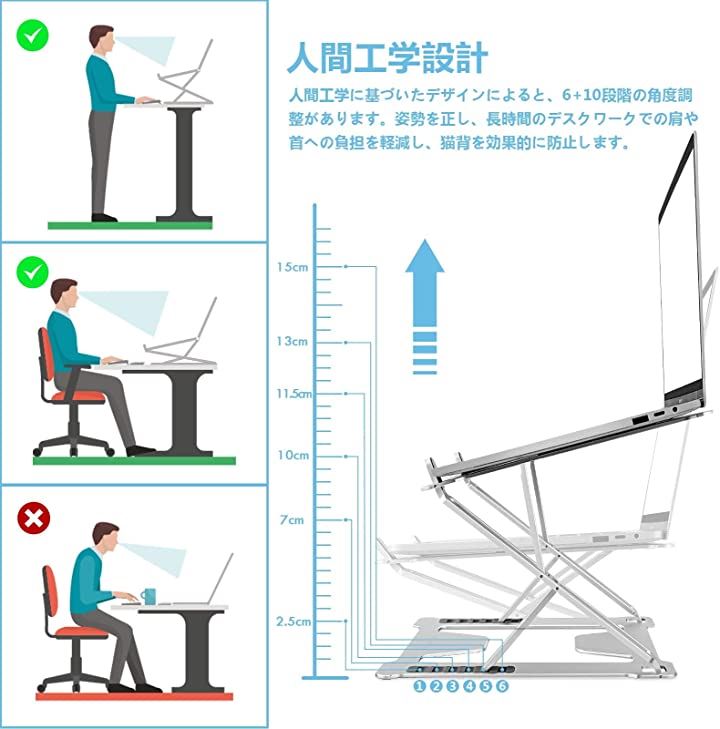 人間工学設計

人間工学に基づいたデザインによると、6+10段階の角度調整があります。姿勢を正し、長時間のデスクワークでの肩や首への負担を軽減し、猫背を効果的に防止します。

15cm
13cm
11.5cm
10cm
7cm
2.5cm

①②③④⑤⑥