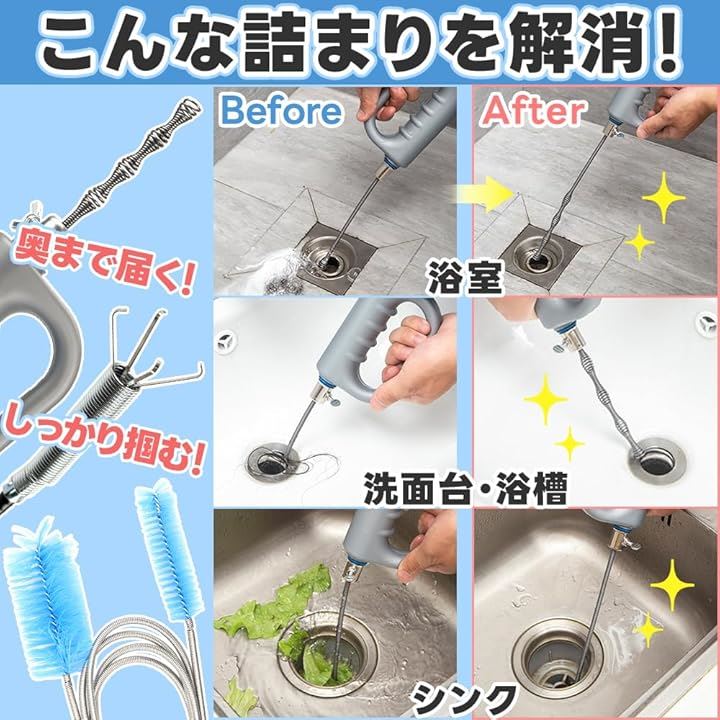 こんな詰まりを解消!

奥まで届く!

しっかり掴む!

Before

After

浴室

洗面台・浴槽

シンク