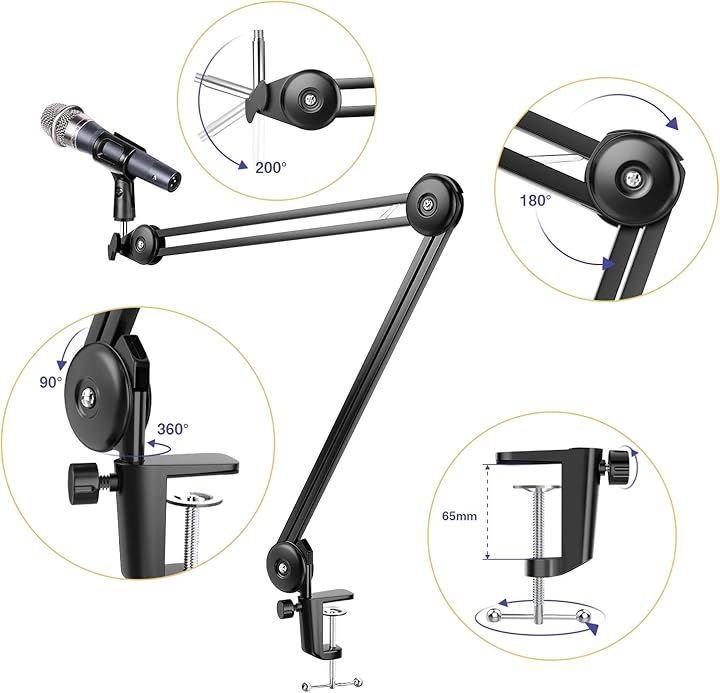 200°

180°

90°

360°

65mm