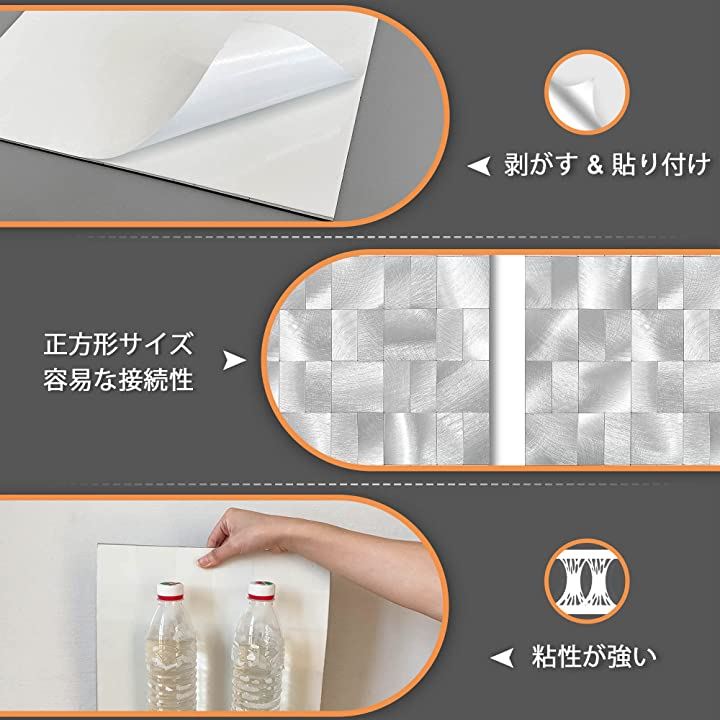 剥がす & 貼り付け

正方形サイズ
容易な接続性

粘性が強い