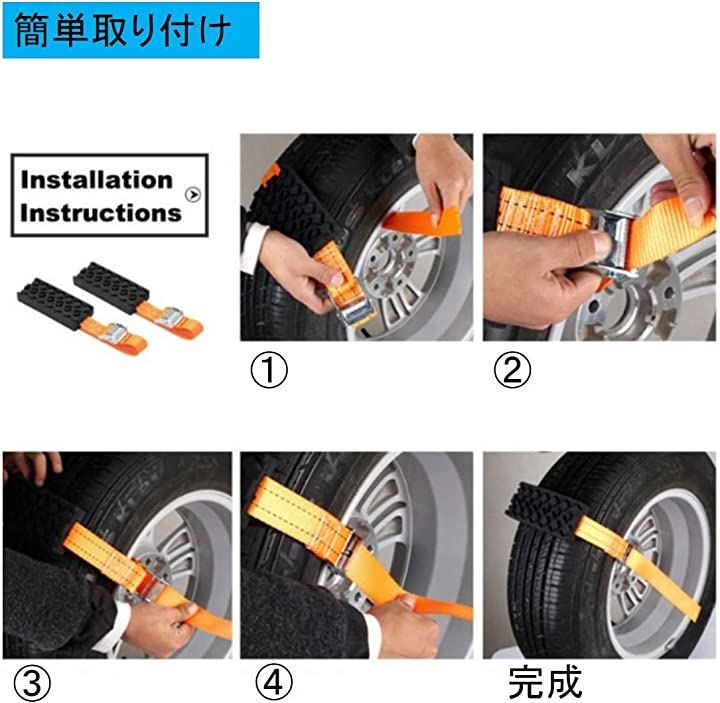 簡単取り付け

Installation Instructions

①

②

③

④

完成