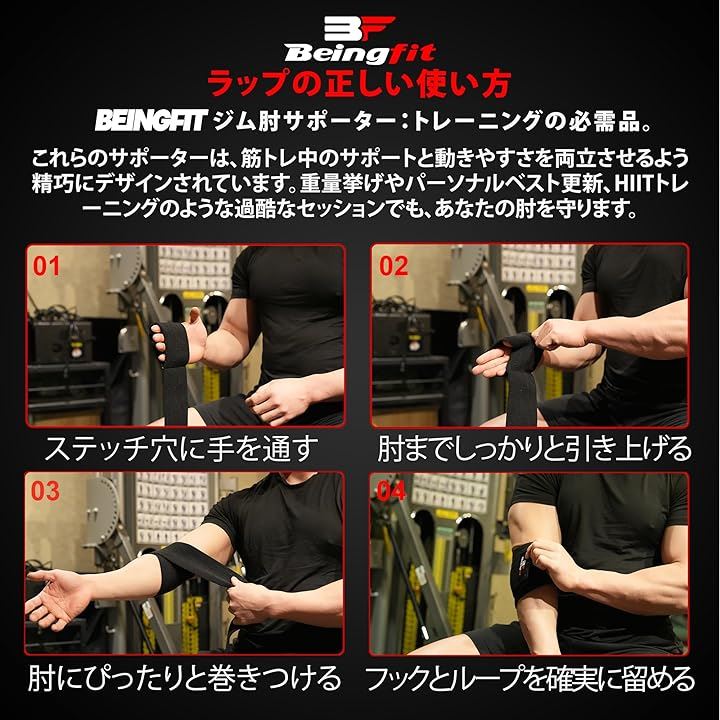 BF
Beingfit
ラップの正しい使い方

BEINGFIT ジム肘サポーター：トレーニングの必需品。

これらのサポーターは、筋トレ中のサポートと動きやすさを両立させるよう精巧にデザインされています。重量挙げやパーソナルベスト更新、HIITトレーニングのような過酷なセッションでも、あなたの肘を守ります。

01
ステッチ穴に手を通す

02
肘までしっかりと引き上げる

03
肘にぴったりと巻きつける

04
フックとループを確実に留める