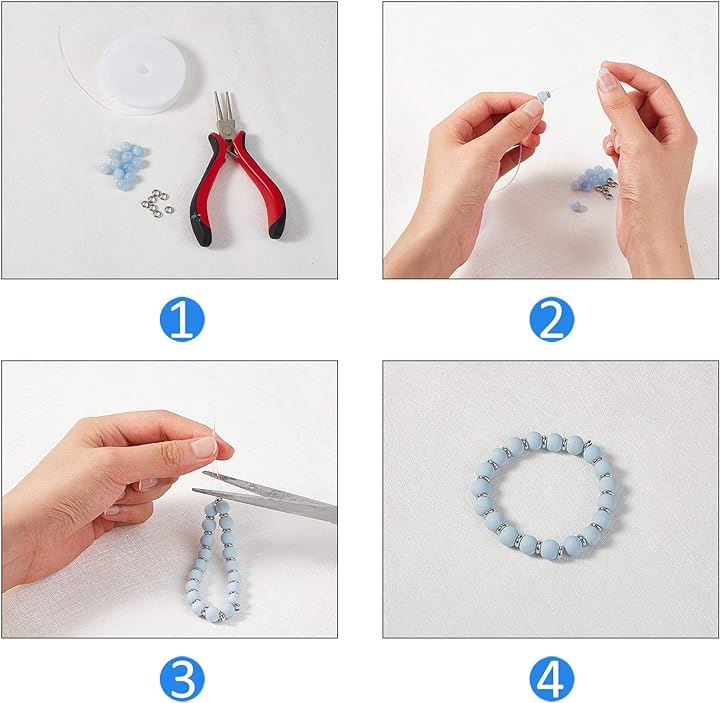 1

2

3

4