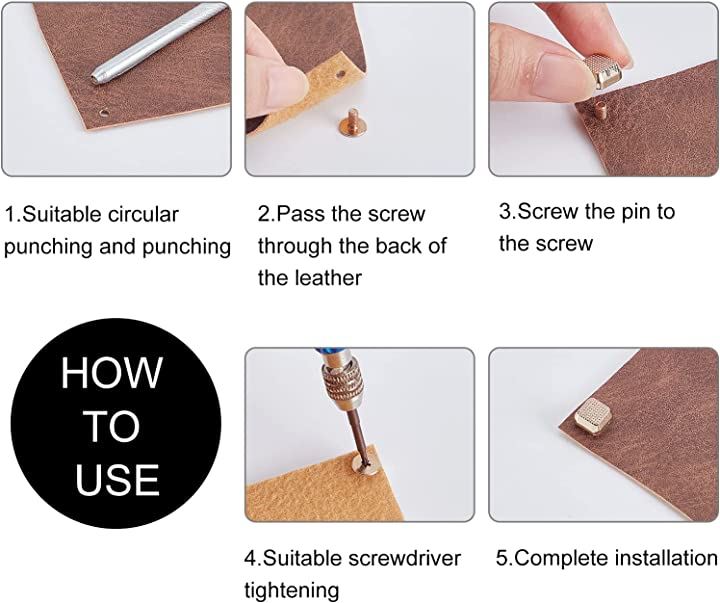 1.Suitable circular punching and punching

2.Pass the screw through the back of the leather

3.Screw the pin to the screw

HOW TO USE

4.Suitable screwdriver tightening

5.Complete installation