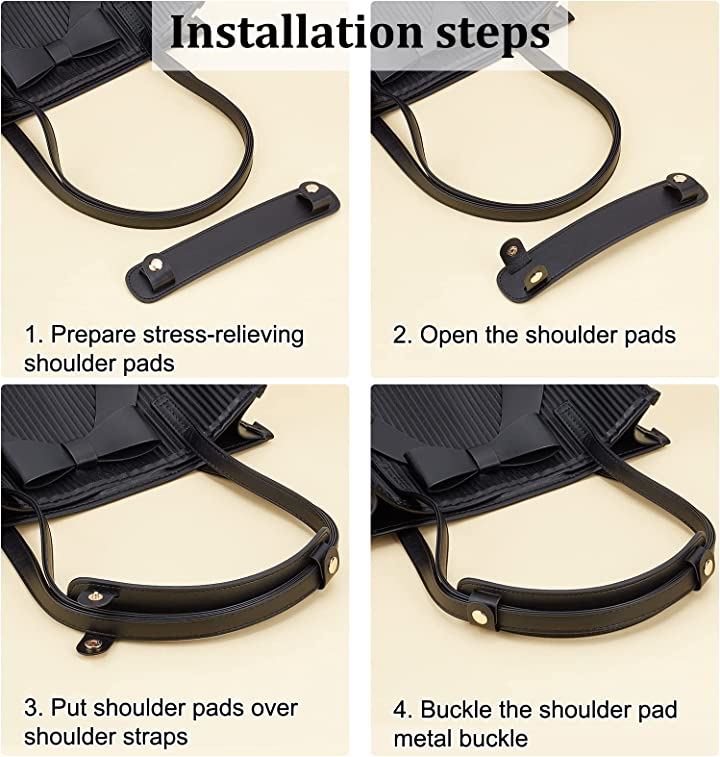 Installation steps

1. Prepare stress-relieving shoulder pads

2. Open the shoulder pads

3. Put shoulder pads over shoulder straps

4. Buckle the shoulder pad metal buckle