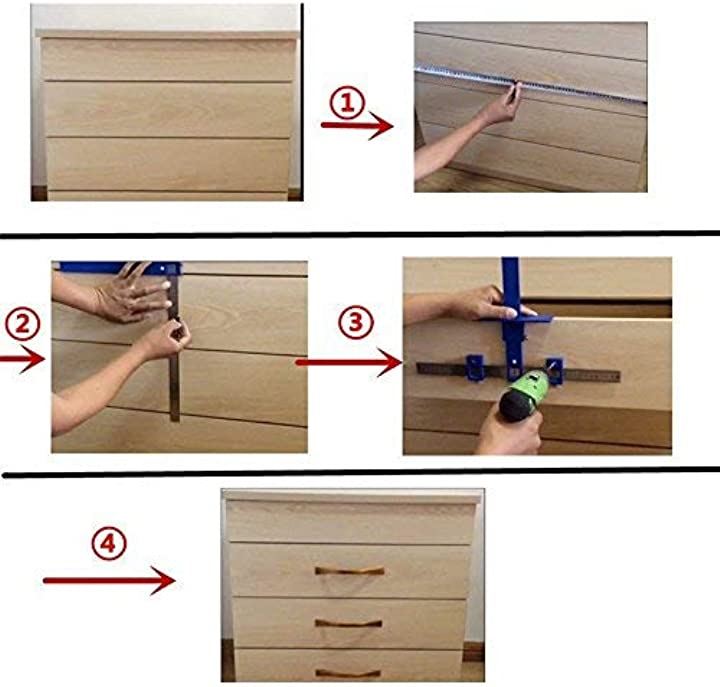 ①

②

③

④