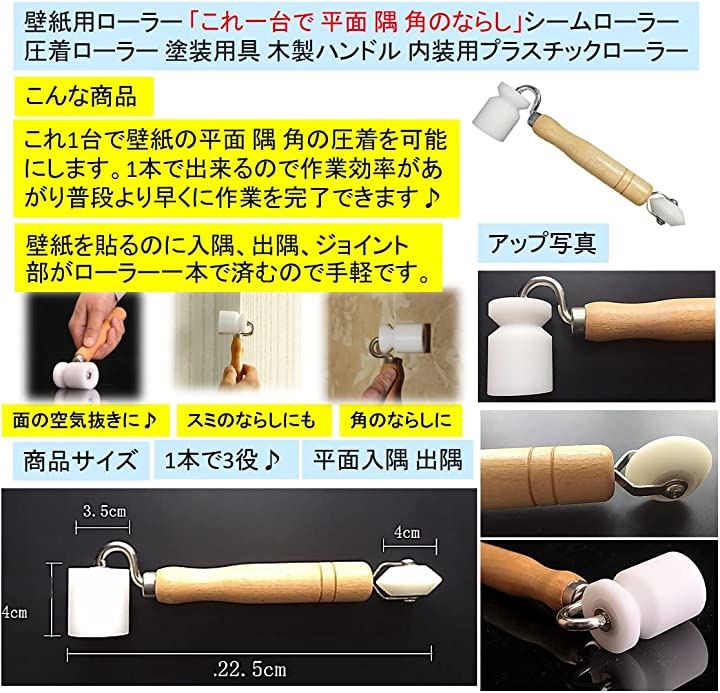 壁紙用ローラー「これ一台で 平面 隅 角のならし」シームローラー 圧着ローラー 塗装用具 木製ハンドル 内装用プラスチックローラー

こんな商品

これ1台で壁紙の平面 隅 角の圧着を可能にします。1本で出来るので作業効率があがり普段より早くに作業を完了できます♪

壁紙を貼るのに入隅、出隅、ジョイント部がローラー一本で済むので手軽です。

アップ写真

面の空気抜きに♪

スミのならしにも

角のならしに

商品サイズ

1本で3役♪

平面入隅 出隅

3.5cm

4cm

4cm

.22.5cm