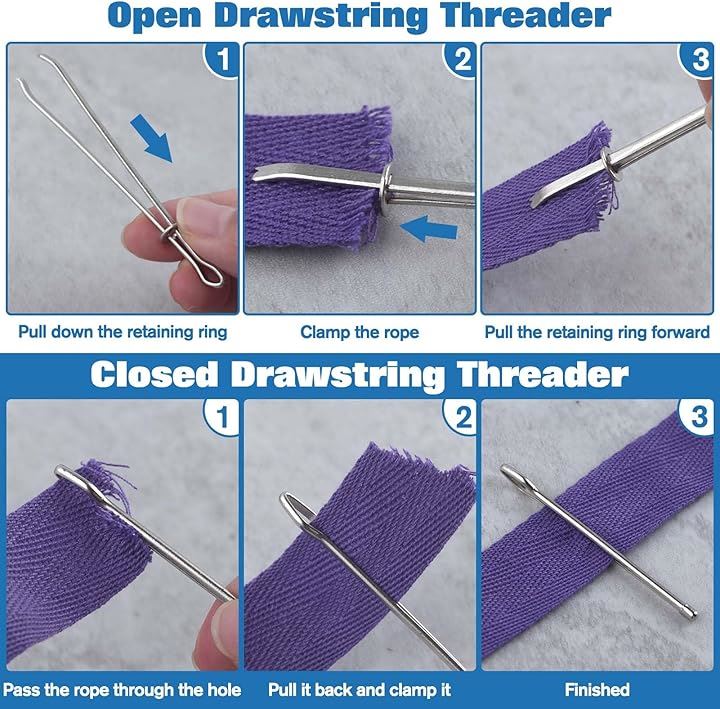 Open Drawstring Threader

1

Pull down the retaining ring

2

Clamp the rope

3

Pull the retaining ring forward

Closed Drawstring Threader

1

Pass the rope through the hole

2

Pull it back and clamp it

3

Finished