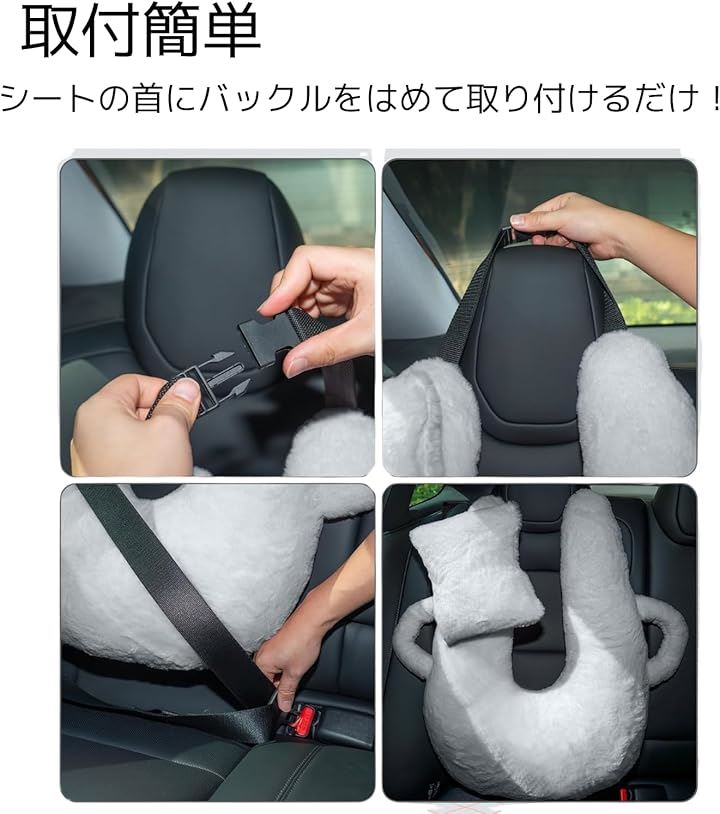 取付簡単

シートの首にバックルをはめて取り付けるだけ！