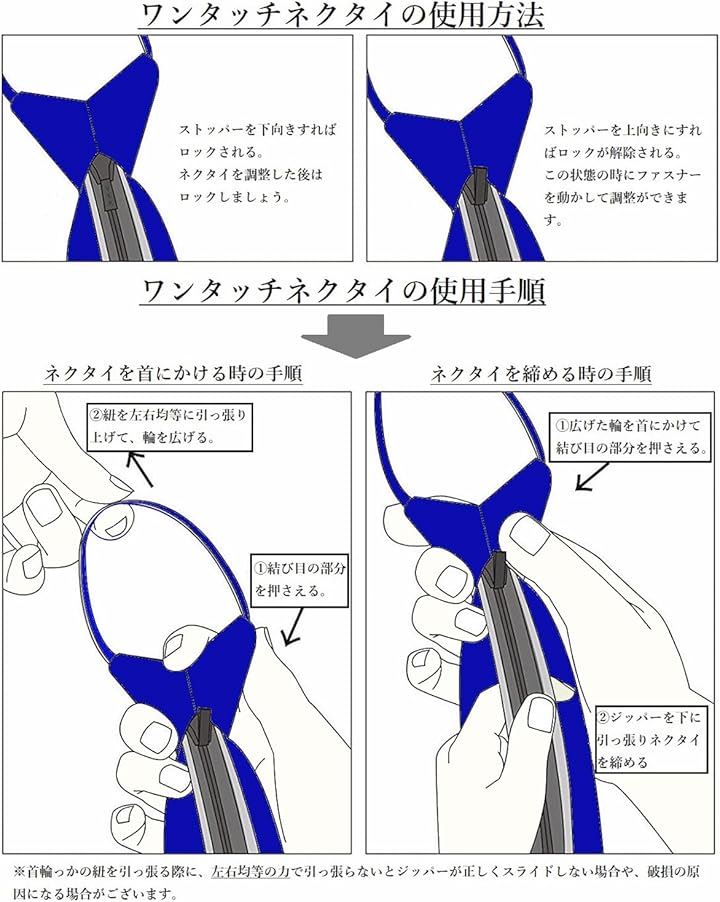 ワンタッチネクタイの使用方法

ストッパーを下向きすればロックされる。
ネクタイを調整した後はロックしましょう。

ストッパーを上向きにすればロックが解除される。
この状態の時にファスナーを動かして調整ができます。

ワンタッチネクタイの使用手順

ネクタイを首にかける時の手順

②紐を左右均等に引っ張り上げて、輪を広げる。

①結び目の部分を押さえる。

ネクタイを締める時の手順

①広げた輪を首にかけて結び目の部分を押さえる。

②ジッパーを下に引っ張りネクタイを締める

※首輪っかの紐を引っ張る際に、左右均等の力で引っ張らないとジッパーが正しくスライドしない場合や、破損の原因になる場合がございます。